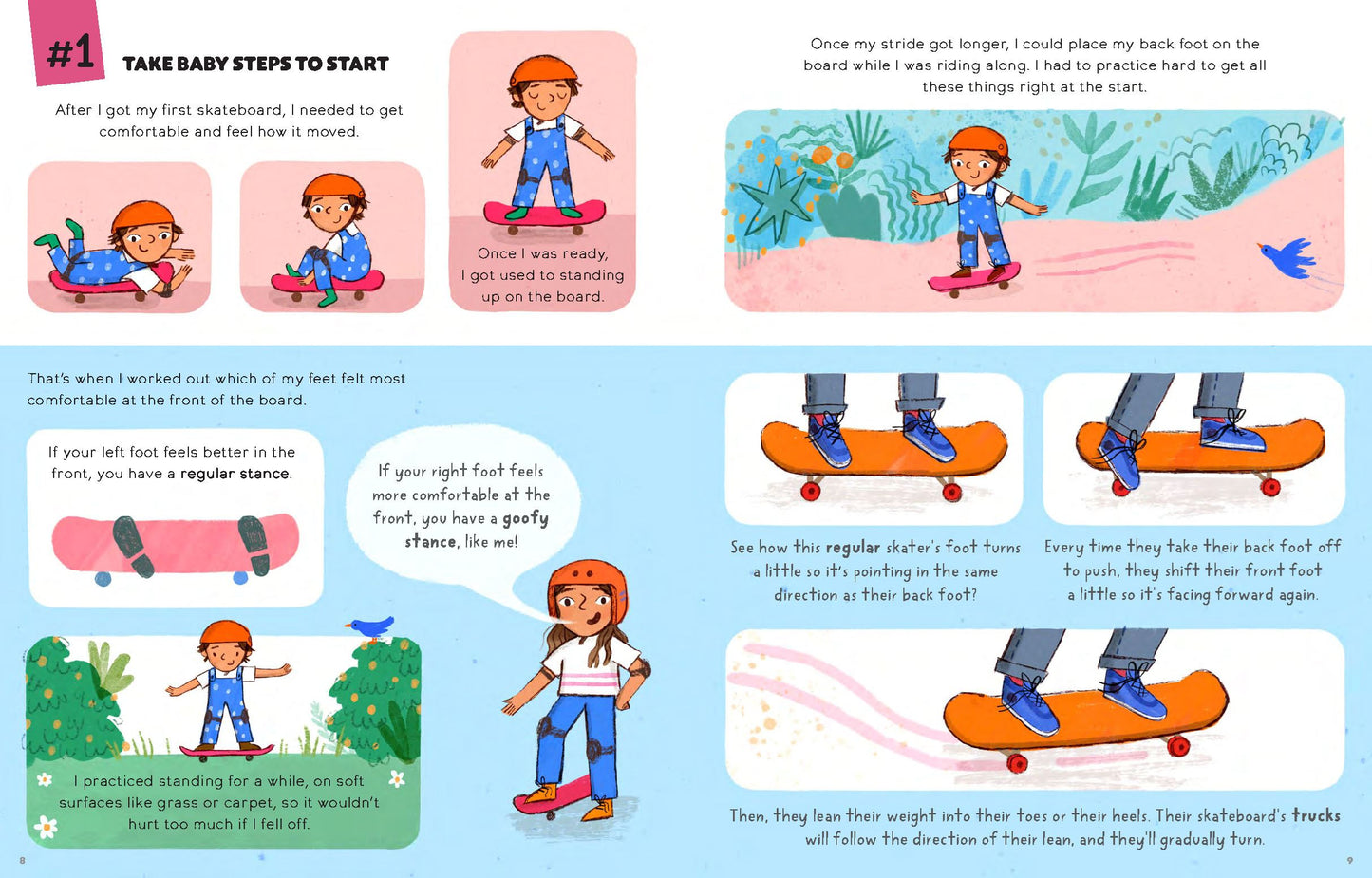 #1 TAKE BABY STEPS TO START

After I got my first skateboard, I needed to get comfortable and feel how it moved.

Once I was ready, I got used to standing up on the board.

Once my stride got longer, I could place my back foot on the board while I was riding along. I had to practice hard to get all these things right at the start.

That's when I worked out which of my feet felt most comfortable at the front of the board.

If your left foot feels better in the front, you have a regular stance.

If your right foot feels more comfortable at the front, you have a goofy stance, like me!

I practiced standing for a while, on soft surfaces like grass or carpet, so it wouldn't hurt too much if I fell off.

See how this regular skater's foot turns a little so it's pointing in the same direction as their back foot?

Every time they take their back foot off to push, they shift their front foot a little so it's facing forward again.

Then, they lean their weight into their toes or their heels. Their skateboard's trucks will follow the direction of their lean, and they'll gradually turn.

8

9